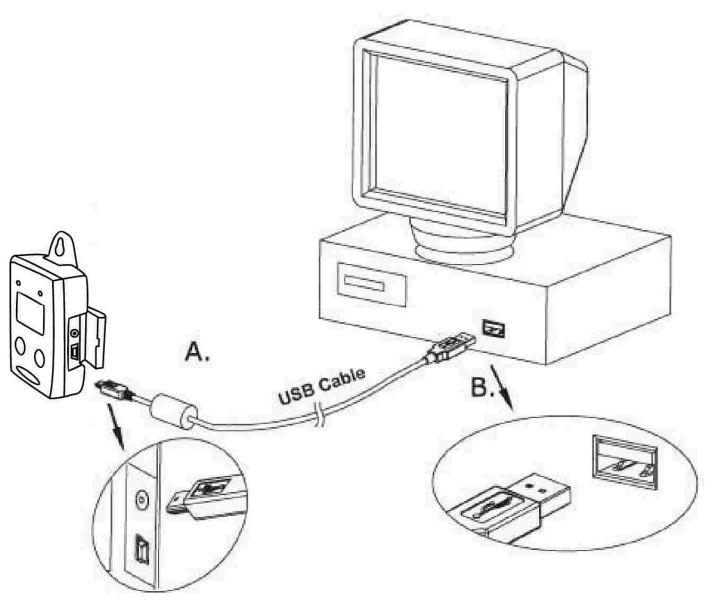 A.

USB Cable

B.